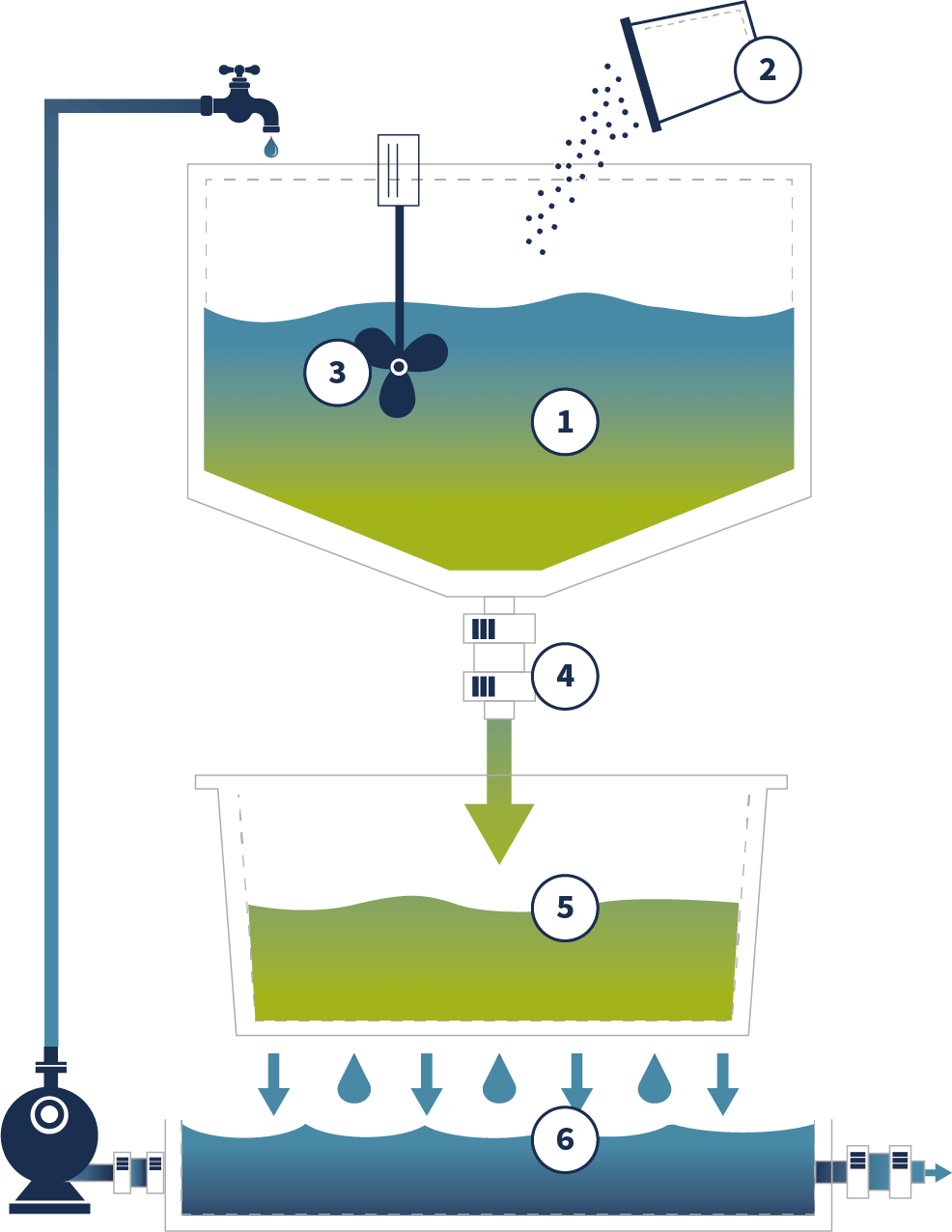 2
3
1
4
5
6